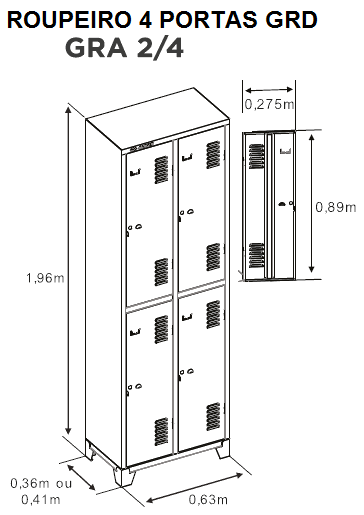 ROUPEIRO 4 PORTAS GRD
GRA 2/4

0,275m

0,89m

1,96m

0,36m ou
0,41m

0,63m