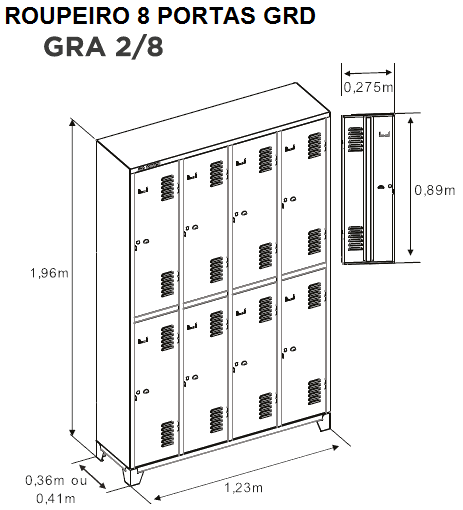 ROUPEIRO 8 PORTAS GRD
GRA 2/8

0,275m

0,89m

1,96m

0,36m ou
0,41m

1,23m