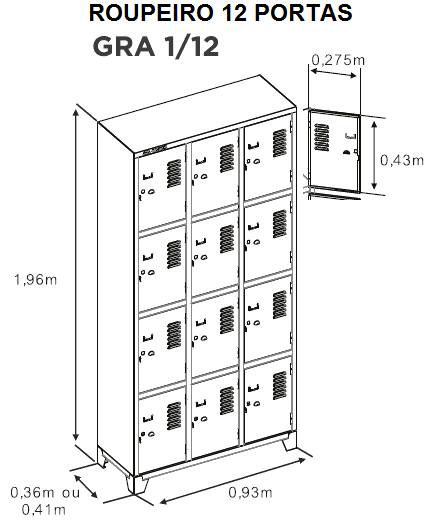 ROUPEIRO 12 PORTAS
GRA 1/12

0,275m

0,43m

1,96m

0,36m ou
0,41m

0,93m