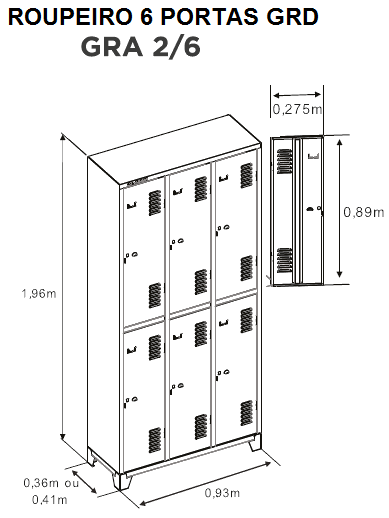 ROUPEIRO 6 PORTAS GRD
GRA 2/6

0,275m

0,89m

1,96m

0,36m ou
0,41m

0,93m